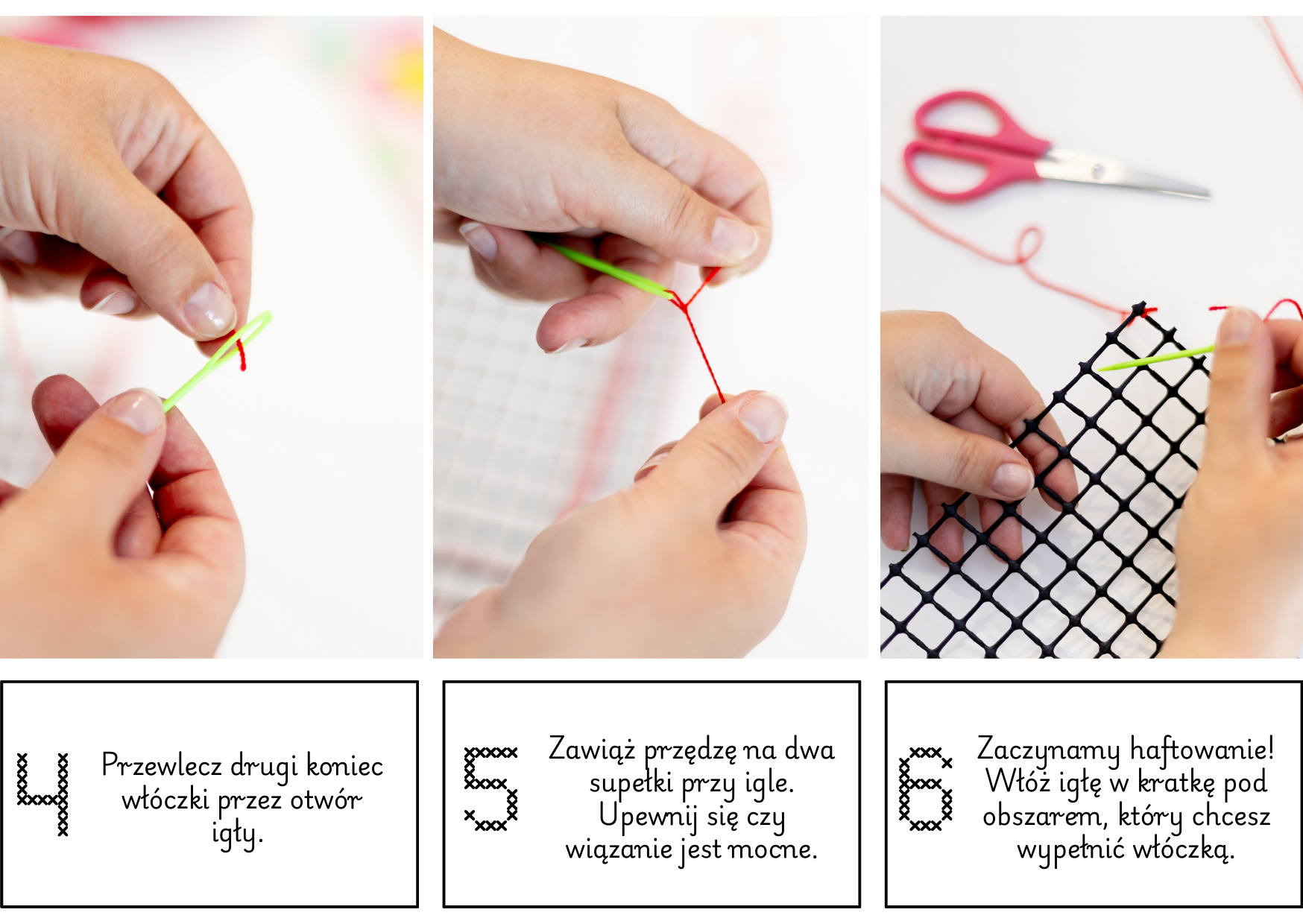 4

Przewlecz drugi koniec włóczki przez otwór igły.

5

Zawiąż przędzę na dwa supełki przy igle. Upewnij się czy wiązanie jest mocne.

6

Zaczynamy haftowanie! Włóż igłę w kratkę pod obszarem, który chcesz wypełnić włóczką.